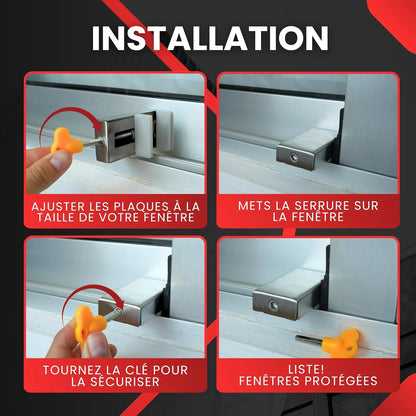 INSTALLATION

AJUSTER LES PLAQUES À LA TAILLE DE VOTRE FENÊTRE

METS LA SERRURE SUR LA FENÊTRE

TOURNEZ LA CLÉ POUR LA SÉCURISER

LISTE!
FENÊTRES PROTÉGÉES